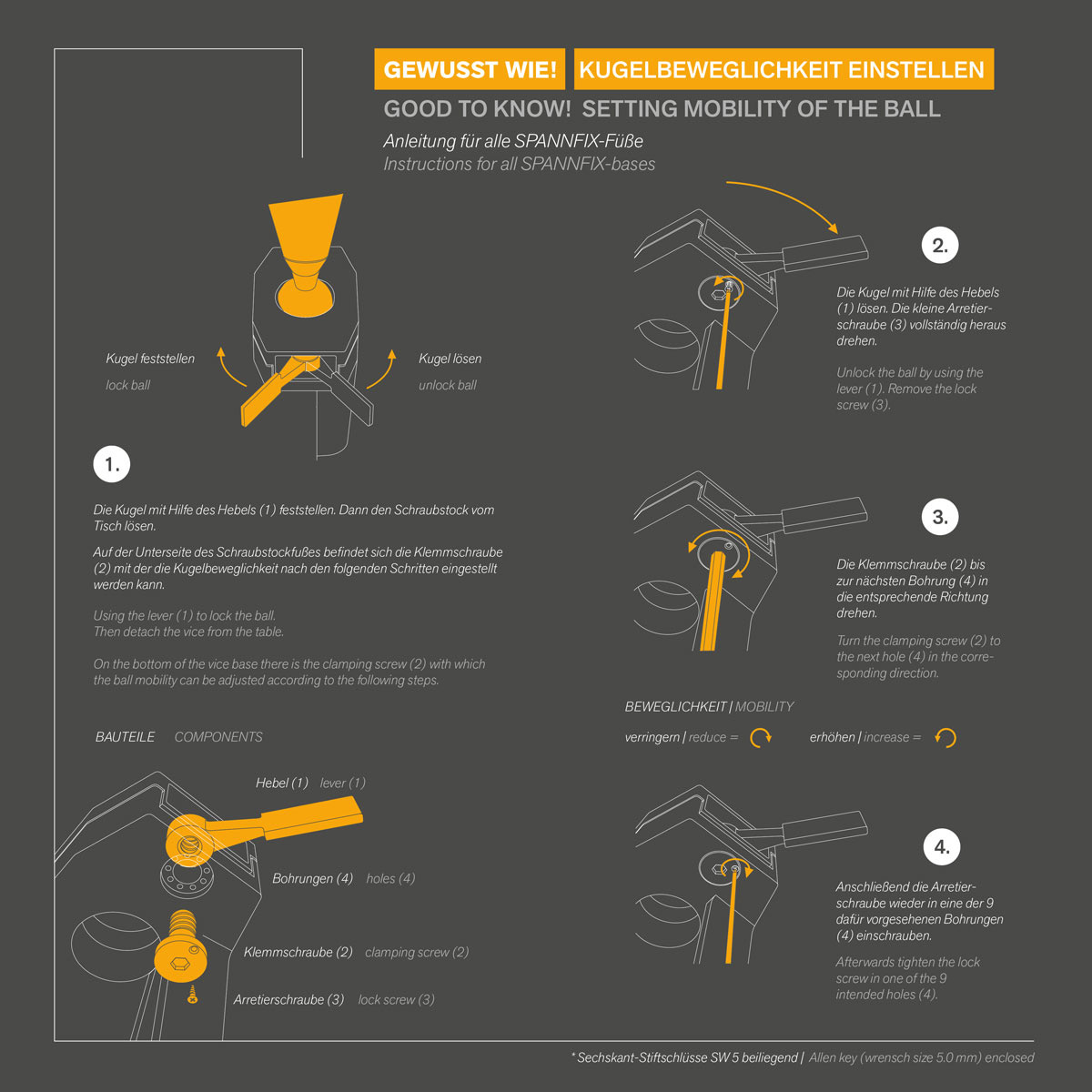 GEWUSST WIE! KUGELBEWEGLICHKEIT EINSTELLEN

GOOD TO KNOW! SETTING MOBILITY OF THE BALL

Anleitung für alle SPANNFIX-Füße
Instructions for all SPANNFIX-bases

Kugel feststellen
lock ball

Kugel lösen
unlock ball

1.

Die Kugel mit Hilfe des Hebels (1) feststellen. Dann den Schraubstock vom Tisch lösen.

Auf der Unterseite des Schraubstockfußes befindet sich die Klemmschraube (2) mit der die Kugelbeweglichkeit nach den folgenden Schritten eingestellt werden kann.

Using the lever (1) to lock the ball.
Then detach the vice from the table.

On the bottom of the vice base there is the clamping screw (2) with which the ball mobility can be adjusted according to the following steps.

BAUTEILE COMPONENTS

Hebel (1) lever (1)

Bohrungen (4) holes (4)

Klemmschraube (2) clamping screw (2)

Arretierschraube (3) lock screw (3)

2.

Die Kugel mit Hilfe des Hebels (1) lösen. Die kleine Arretierschraube (3) vollständig heraus drehen.

Unlock the ball by using the lever (1). Remove the lock screw (3).

3.

Die Klemmschraube (2) bis zur nächsten Bohrung (4) in die entsprechende Richtung drehen.

Turn the clamping screw (2) to the next hole (4) in the corresponding direction.

BEWEGLICHKEIT | MOBILITY

verringern | reduce =

erhöhen | increase =

4.

Anschließend die Arretierschraube wieder in eine der 9 dafür vorgesehenen Bohrungen (4) einschrauben.

Afterwards tighten the lock screw in one of the 9 intended holes (4).

* Sechskant-Stiftschlüsse SW 5 beiliegend | Allen key (wrensch size 5.0 mm) enclosed